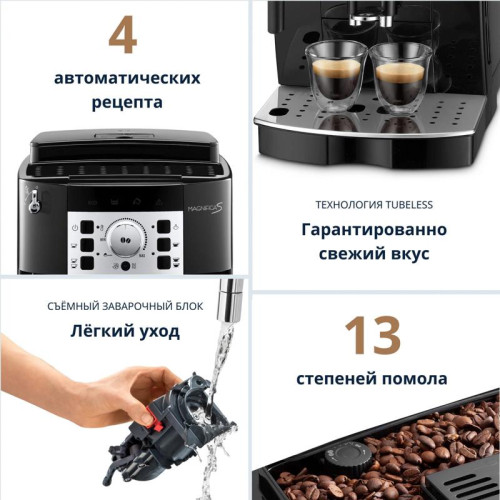 4

автоматических рецепта

MAGNIFICA S

ТЕХНОЛОГИЯ TUBELESS

Гарантированно свежий вкус

СЪЁМНЫЙ ЗАВАРОЧНЫЙ БЛОК

Лёгкий уход

13

степеней помола