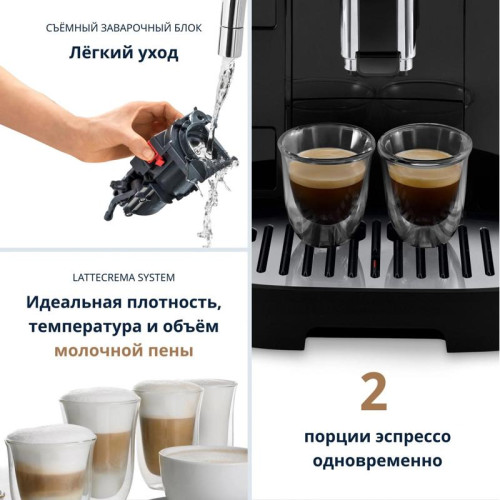 СЪЁМНЫЙ ЗАВАРОЧНЫЙ БЛОК

Лёгкий уход

LATTECREMA SYSTEM

Идеальная плотность, температура и объём молочной пены

2

порции эспрессо одновременно