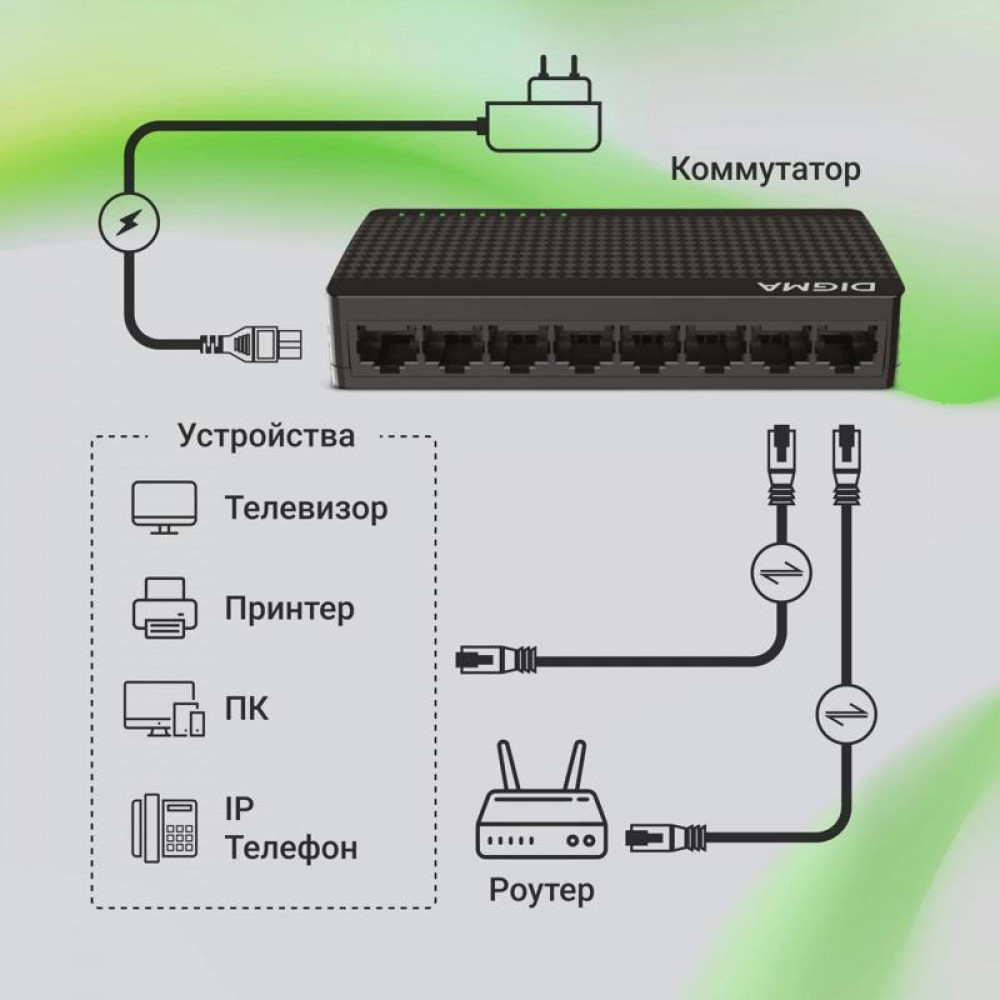 Коммутатор

DIGMA

Устройства

Телевизор

Принтер

ПК

IP Телефон

Роутер