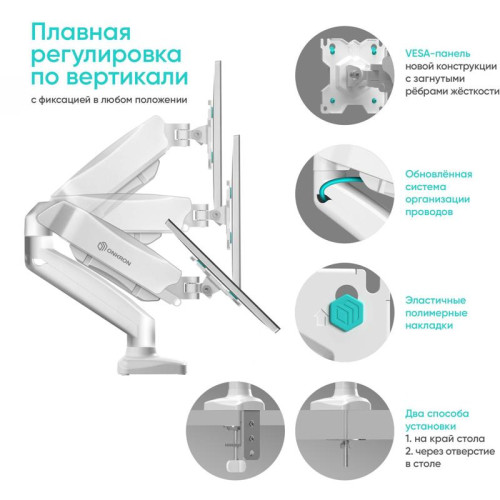 Плавная регулировка по вертикали

с фиксацией в любом положении

ONKRON

VESA-панель новой конструкции с загнутыми рёбрами жёсткости

Обновлённая система организации проводов

Эластичные полимерные накладки

Два способа установки
1. на край стола
2. через отверстие в столе