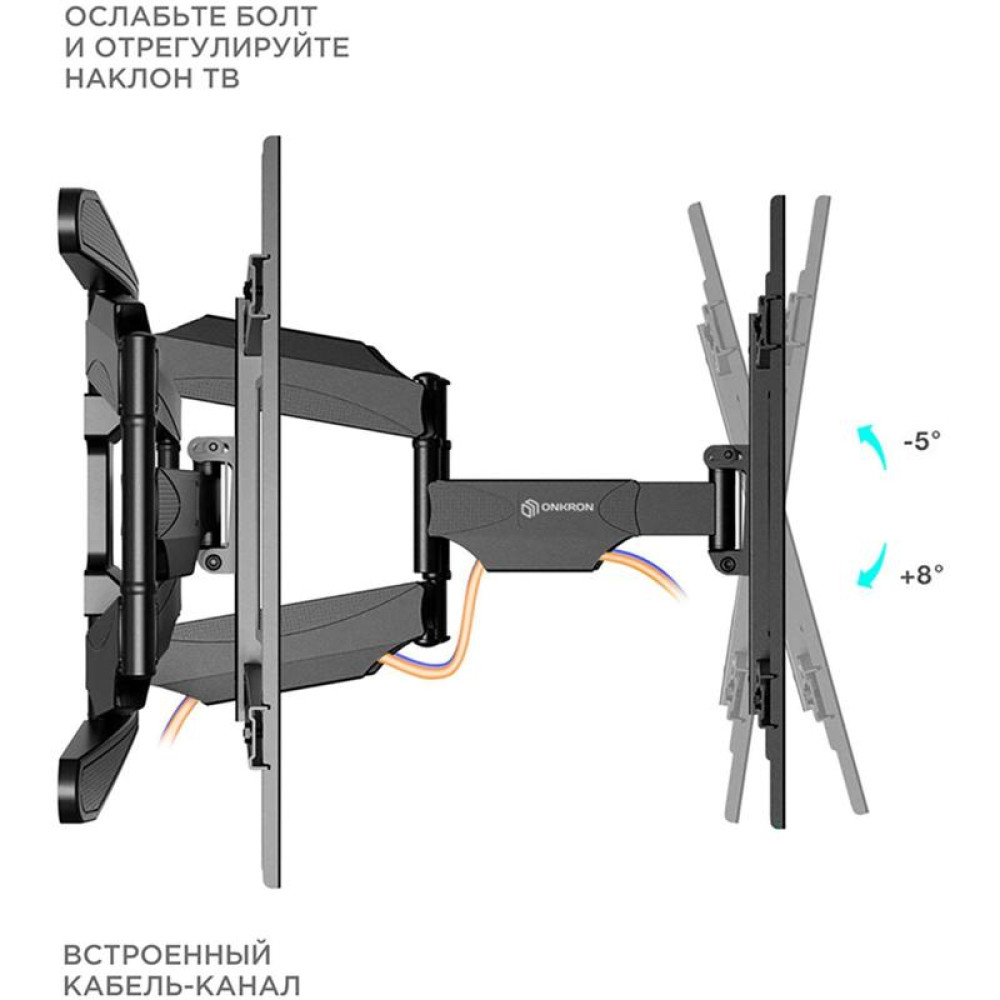 ОСЛАБЬТЕ БОЛТ
И ОТРЕГУЛИРУЙТЕ
НАКЛОН ТВ

ONKRON

-5°

+8°

ВСТРОЕННЫЙ
КАБЕЛЬ-КАНАЛ