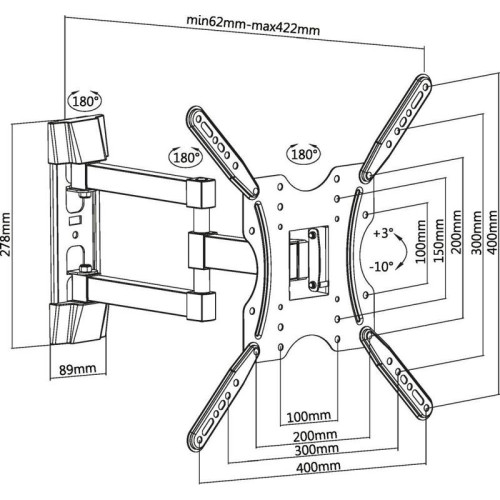 min62mm-max422mm

180°

180°

180°

278mm

89mm

+3°

-10°

100mm

150mm

200mm

300mm

400mm

100mm

200mm

300mm

400mm