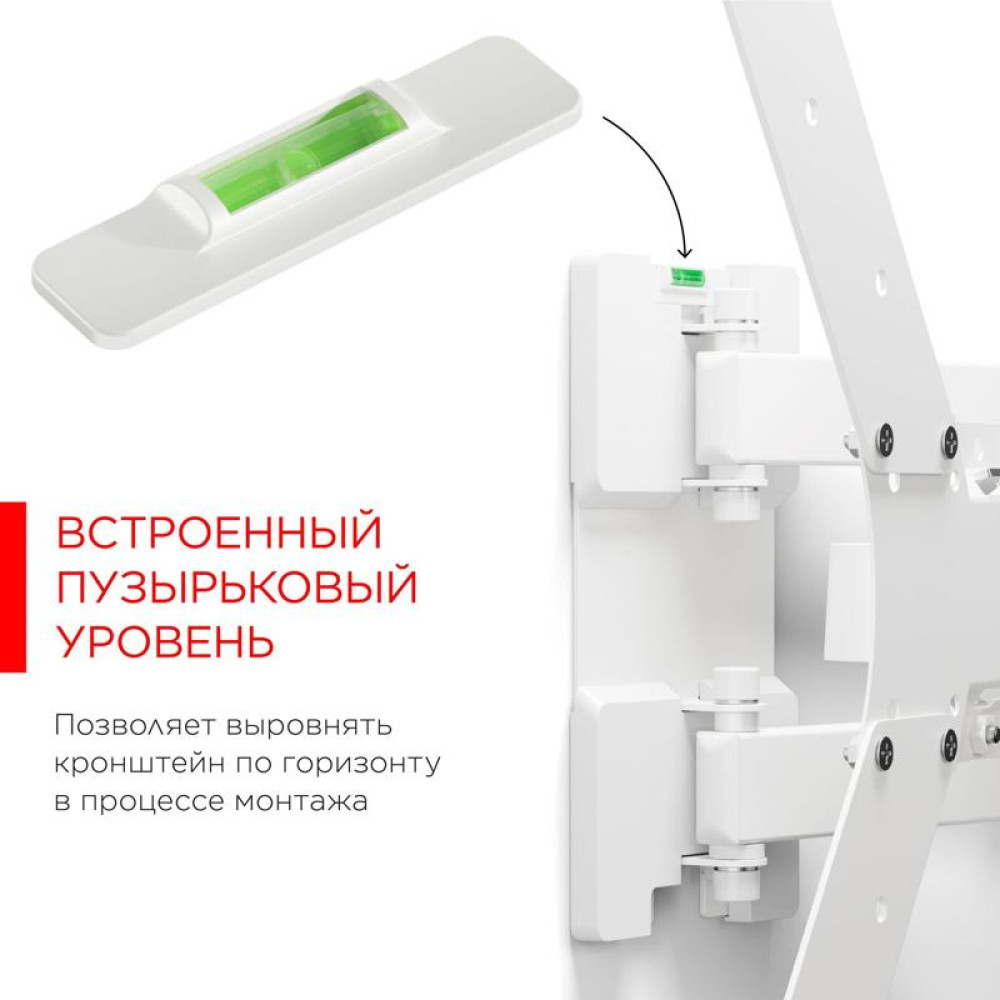 ВСТРОЕННЫЙ ПУЗЫРЬКОВЫЙ УРОВЕНЬ

Позволяет выровнять кронштейн по горизонту в процессе монтажа