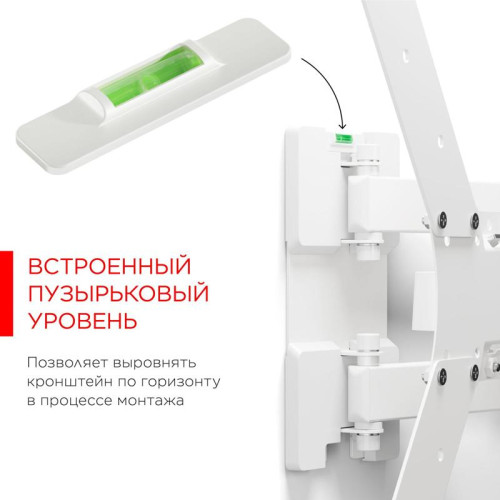 ВСТРОЕННЫЙ ПУЗЫРЬКОВЫЙ УРОВЕНЬ

Позволяет выровнять кронштейн по горизонту в процессе монтажа