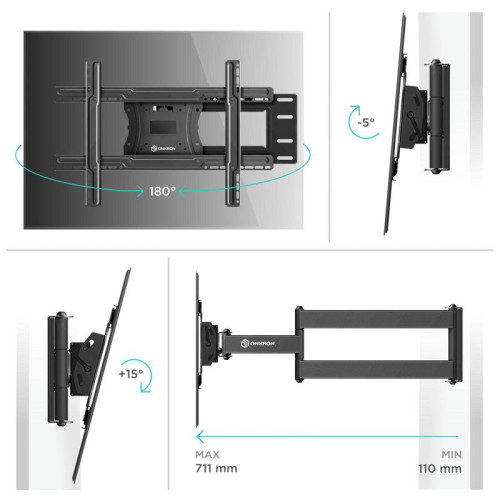 ONKRON

180°

-5°

+15°

ONKRON

MAX
711 mm

MIN
110 mm