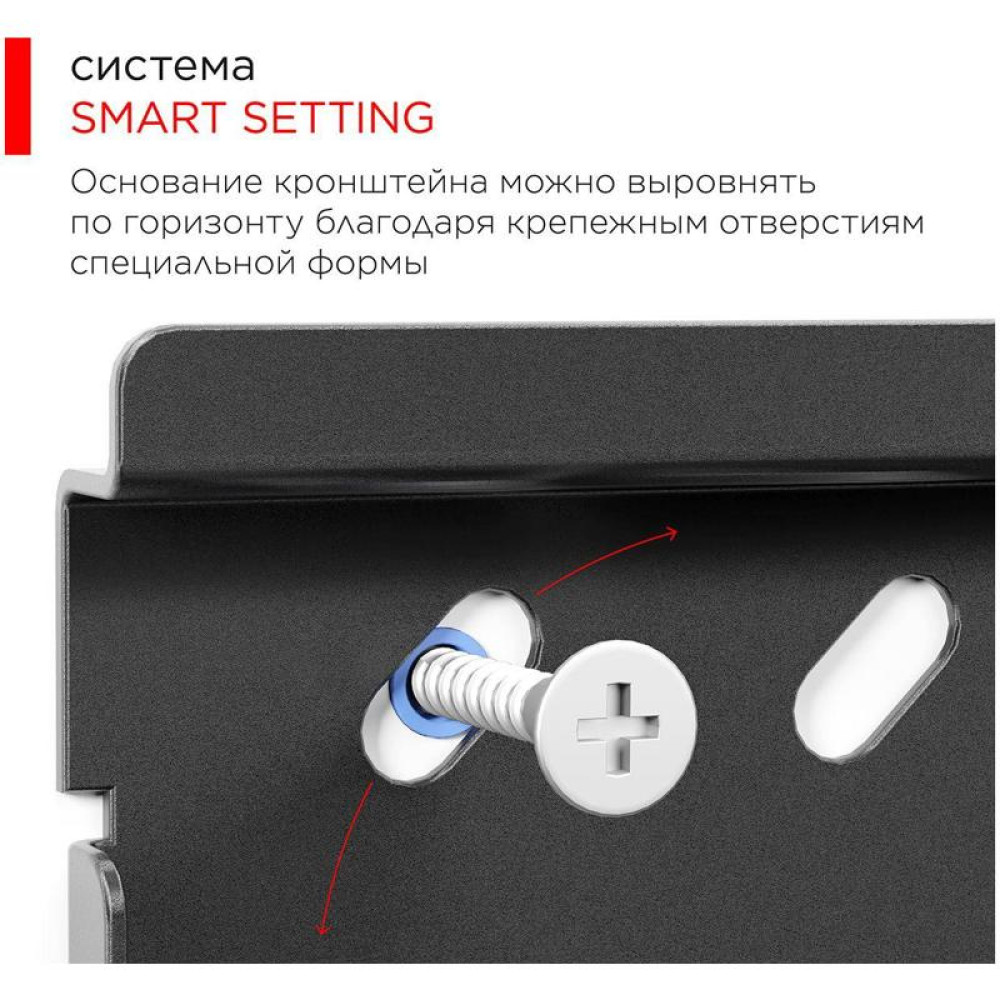 система
SMART SETTING

Основание кронштейна можно выровнять по горизонту благодаря крепежным отверстиям специальной формы