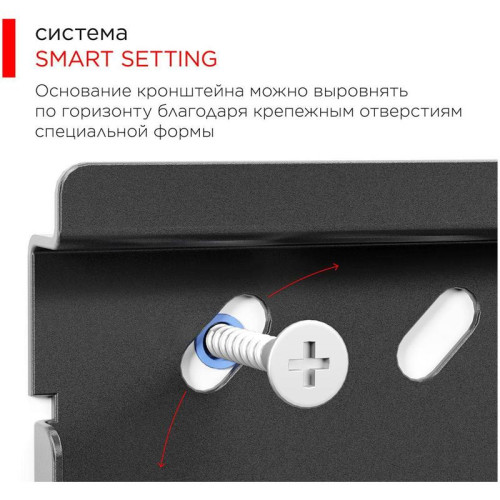 система
SMART SETTING

Основание кронштейна можно выровнять по горизонту благодаря крепежным отверстиям специальной формы