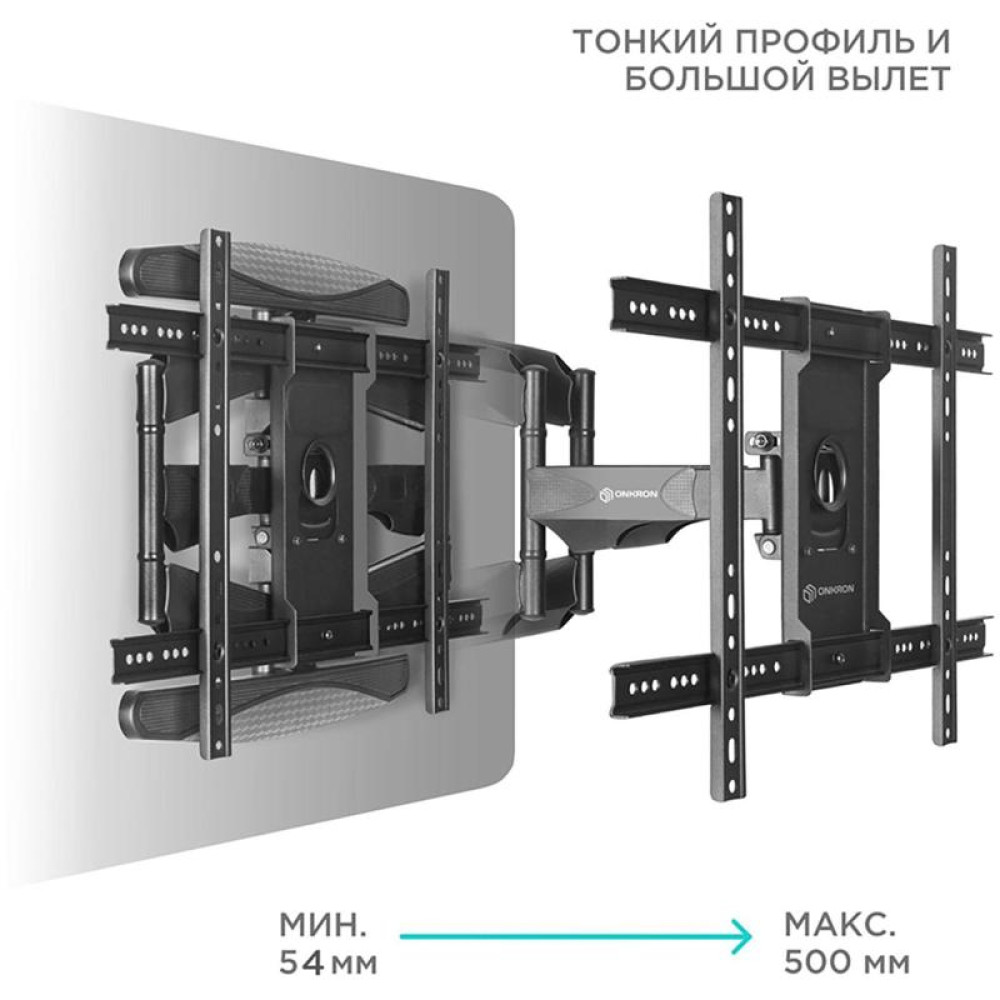 ТОНКИЙ ПРОФИЛЬ И БОЛЬШОЙ ВЫЛЕТ

ONKRON

ONKRON

МИН.
54 мм

МАКС.
500 мм