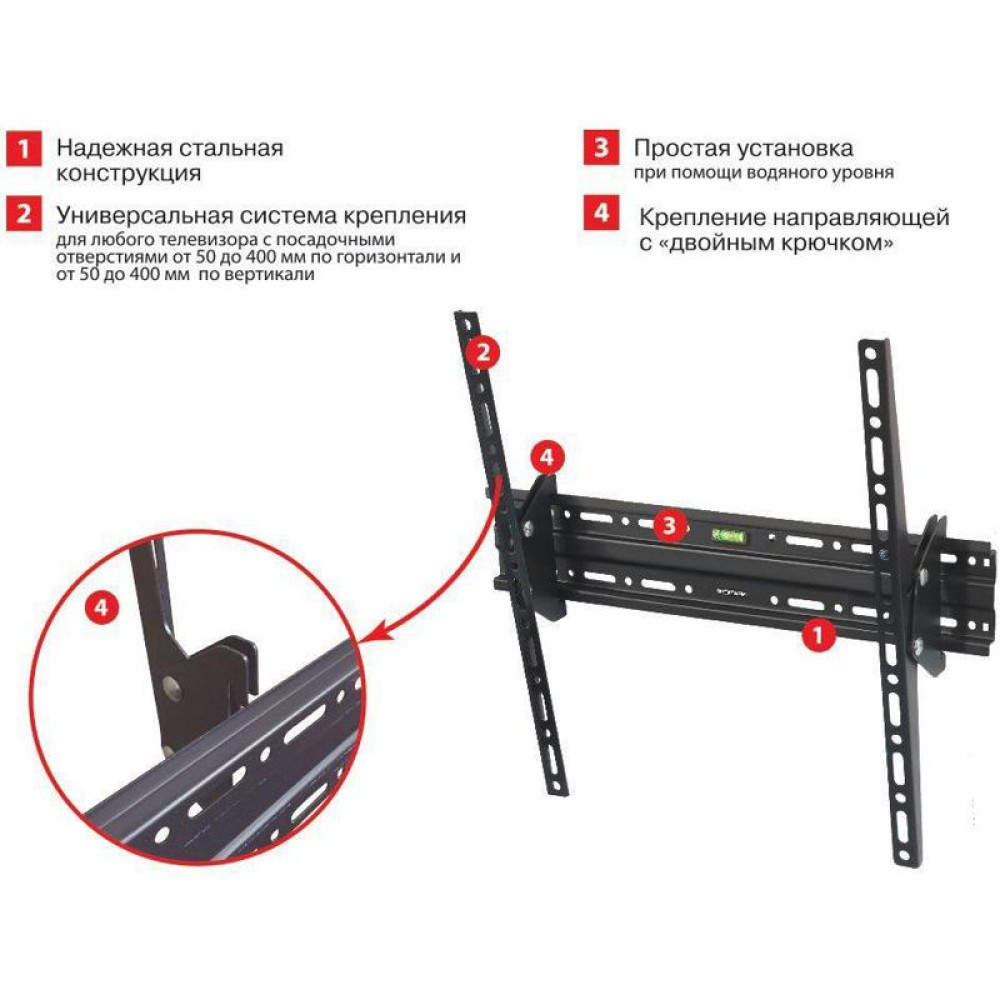 1 Надежная стальная конструкция

2 Универсальная система крепления
для любого телевизора с посадочными отверстиями от 50 до 400 мм по горизонтали и от 50 до 400 мм по вертикали

3 Простая установка
при помощи водяного уровня

4 Крепление направляющей с «двойным крючком»

2

4

3

1

4