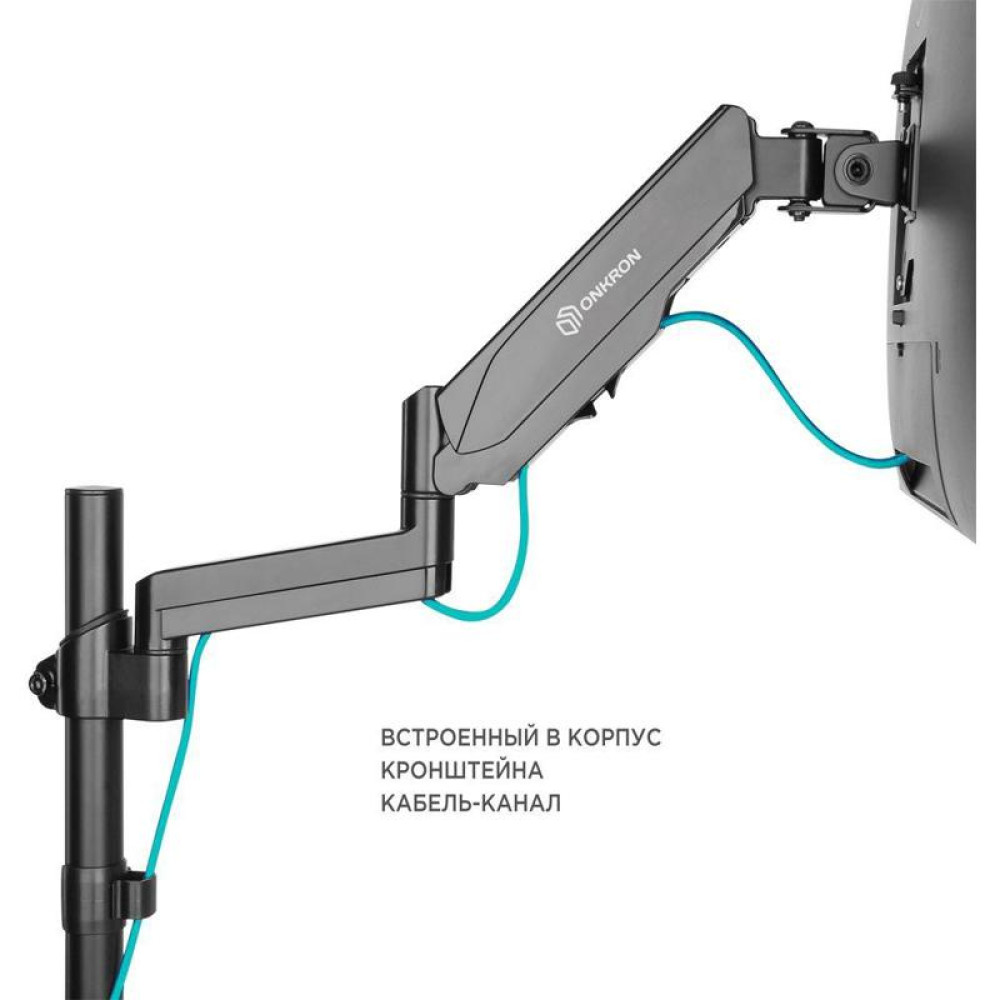 ONKRON

ВСТРОЕННЫЙ В КОРПУС КРОНШТЕЙНА КАБЕЛЬ-КАНАЛ