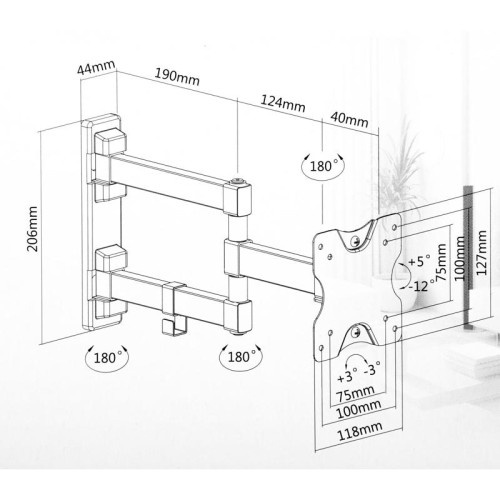 44mm
190mm
124mm
40mm
180°
206mm
+5°
-12°
75mm
100mm
127mm
180°
180°
+3° -3°
75mm
100mm
118mm