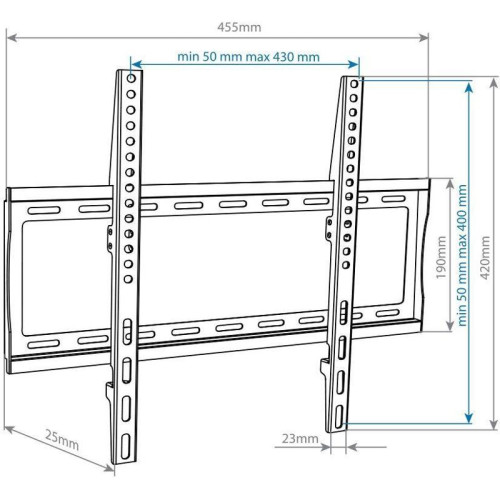 455mm

min 50 mm max 430 mm

190mm

min 50 mm max 400 mm

420mm

25mm

23mm