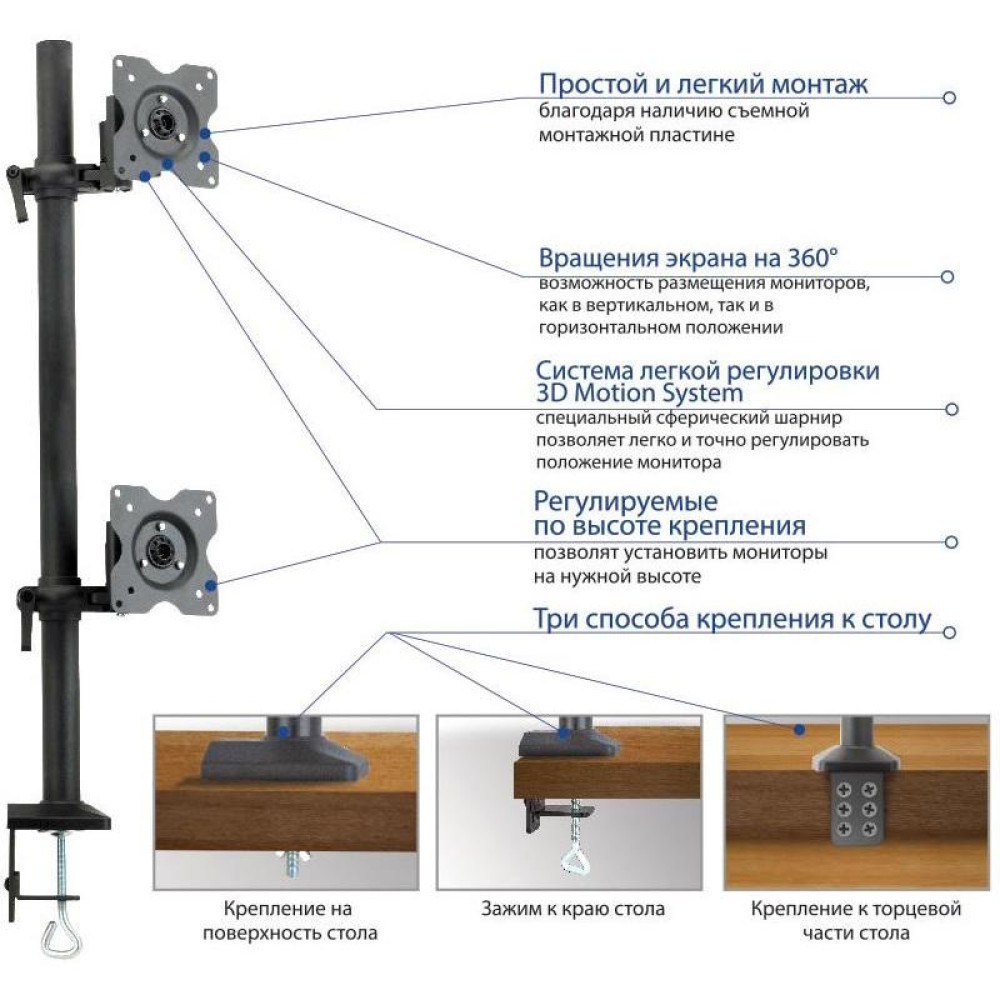 Простой и легкий монтаж
благодаря наличию съемной монтажной пластине

Вращения экрана на 360°
возможность размещения мониторов, как в вертикальном, так и в горизонтальном положении

Система легкой регулировки 3D Motion System
специальный сферический шарнир позволяет легко и точно регулировать положение монитора

Регулируемые по высоте крепления
позволят установить мониторы на нужной высоте

Три способа крепления к столу

Крепление на поверхность стола

Зажим к краю стола

Крепление к торцевой части стола