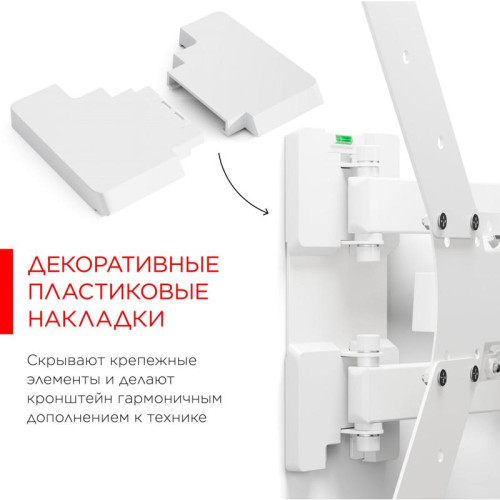 ДЕКОРАТИВНЫЕ ПЛАСТИКОВЫЕ НАКЛАДКИ

Скрывают крепежные элементы и делают кронштейн гармоничным дополнением к технике