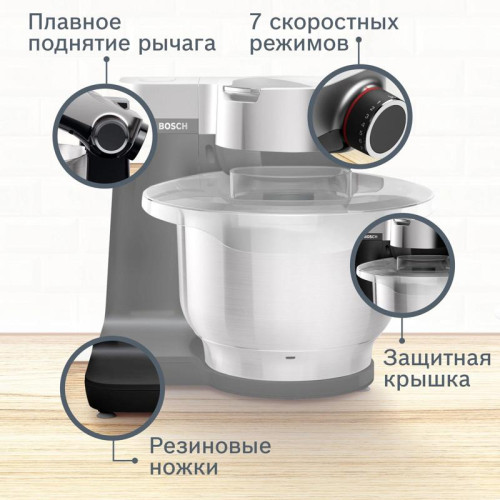 Плавное поднятие рычага

7 скоростных режимов

BOSCH

BOSCH

Защитная крышка

Резиновые ножки