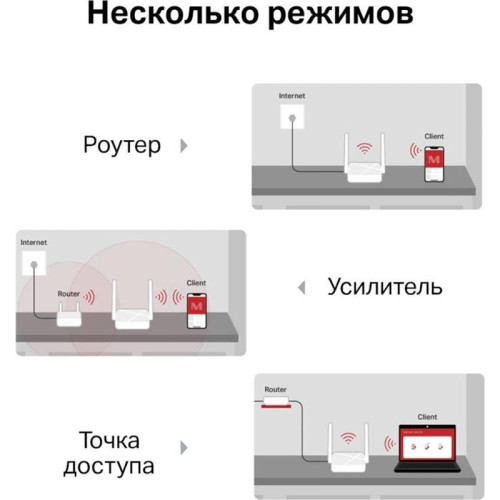 Несколько режимов

Роутер

Internet

Client

M

Internet

Router

Client

M

Усилитель

Точка доступа

Router

Client