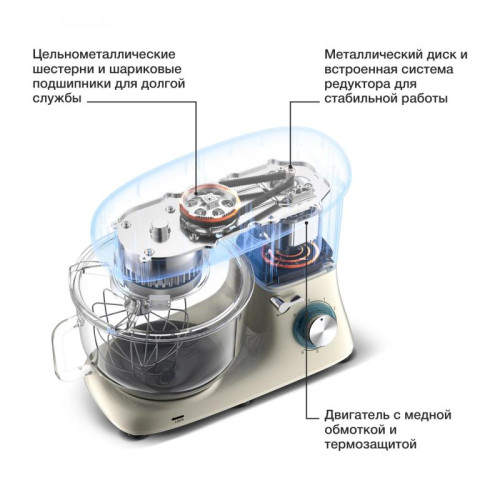 Цельнометаллические шестерни и шариковые подшипники для долгой службы

Металлический диск и встроенная система редуктора для стабильной работы

Двигатель с медной обмоткой и термозащитой