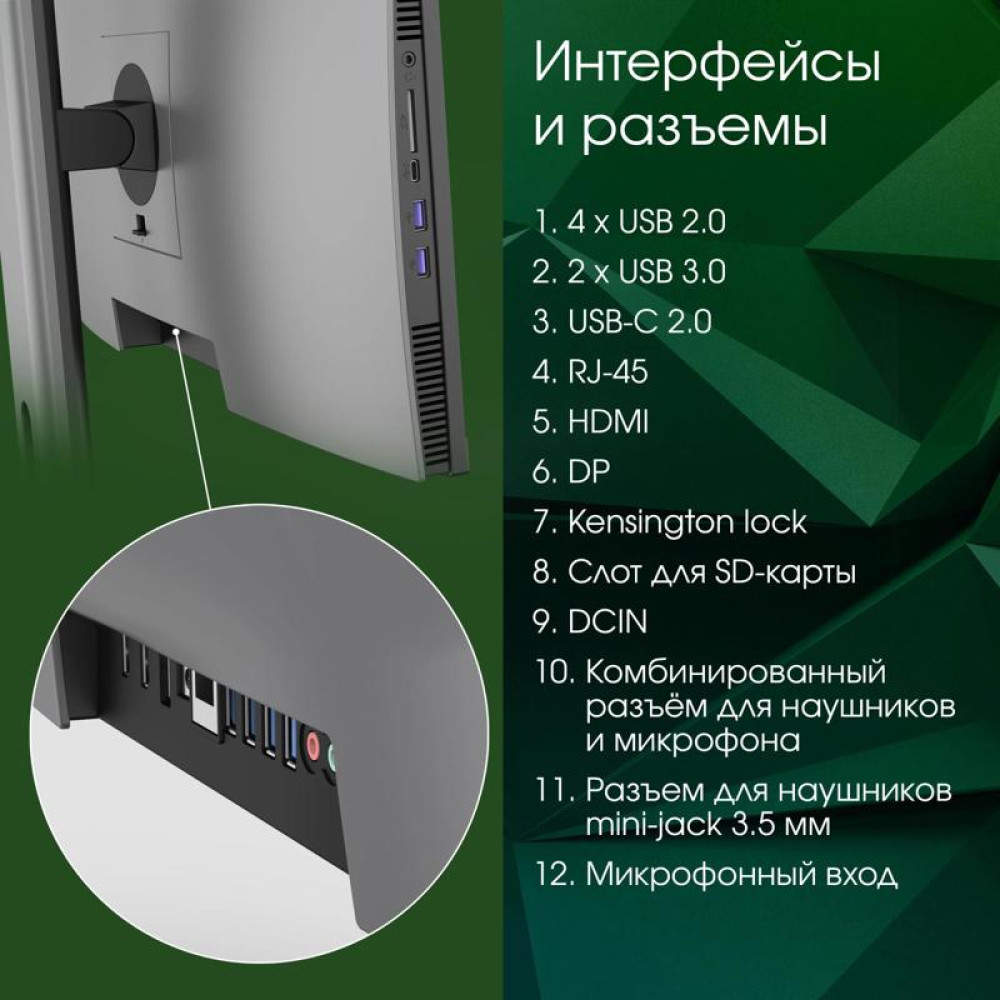 Интерфейсы и разъемы

1. 4 x USB 2.0
2. 2 x USB 3.0
3. USB-C 2.0
4. RJ-45
5. HDMI
6. DP
7. Kensington lock
8. Слот для SD-карты
9. DCIN
10. Комбинированный разъём для наушников и микрофона
11. Разъем для наушников mini-jack 3.5 мм
12. Микрофонный вход