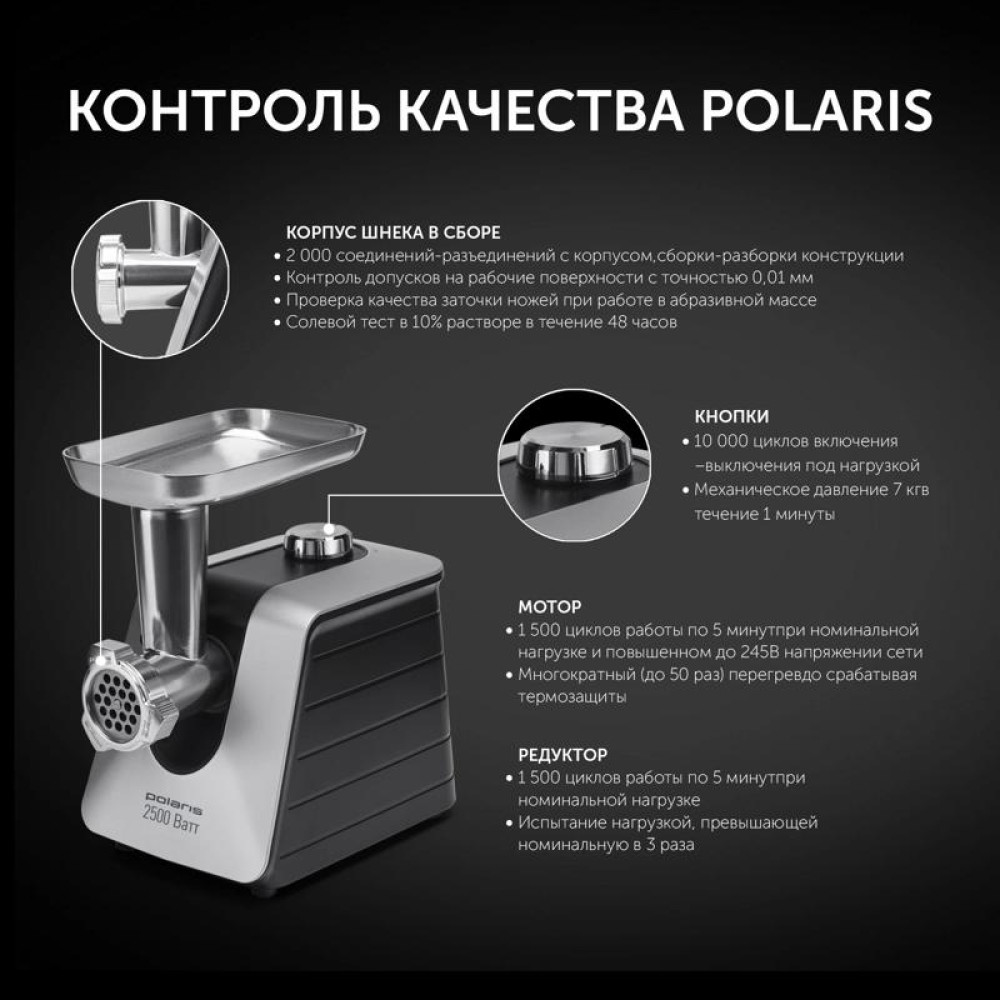 КОНТРОЛЬ КАЧЕСТВА POLARIS

КОРПУС ШНЕКА В СБОРЕ
• 2 000 соединений-разъединений с корпусом,сборки-разборки конструкции
• Контроль допусков на рабочие поверхности с точностью 0,01 мм
• Проверка качества заточки ножей при работе в абразивной массе
• Солевой тест в 10% растворе в течение 48 часов

КНОПКИ
• 10 000 циклов включения –выключения под нагрузкой
• Механическое давление 7 кгв течение 1 минуты

МОТОР
• 1 500 циклов работы по 5 минутпри номинальной нагрузке и повышенном до 245В напряжении сети
• Многократный (до 50 раз) перегревдо срабатывая термозащиты

РЕДУКТОР
• 1 500 циклов работы по 5 минутпри номинальной нагрузке
• Испытание нагрузкой, превышающей номинальную в 3 раза

Polaris
2500 Ватт