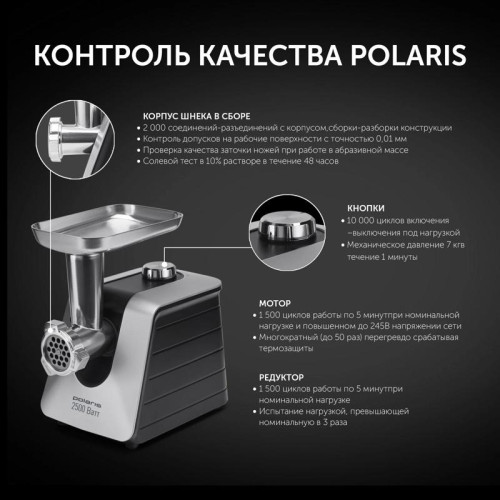 КОНТРОЛЬ КАЧЕСТВА POLARIS

КОРПУС ШНЕКА В СБОРЕ
• 2 000 соединений-разъединений с корпусом,сборки-разборки конструкции
• Контроль допусков на рабочие поверхности с точностью 0,01 мм
• Проверка качества заточки ножей при работе в абразивной массе
• Солевой тест в 10% растворе в течение 48 часов

КНОПКИ
• 10 000 циклов включения –выключения под нагрузкой
• Механическое давление 7 кгв течение 1 минуты

МОТОР
• 1 500 циклов работы по 5 минутпри номинальной нагрузке и повышенном до 245В напряжении сети
• Многократный (до 50 раз) перегревдо срабатывая термозащиты

РЕДУКТОР
• 1 500 циклов работы по 5 минутпри номинальной нагрузке
• Испытание нагрузкой, превышающей номинальную в 3 раза

polaris
2500 Ватт