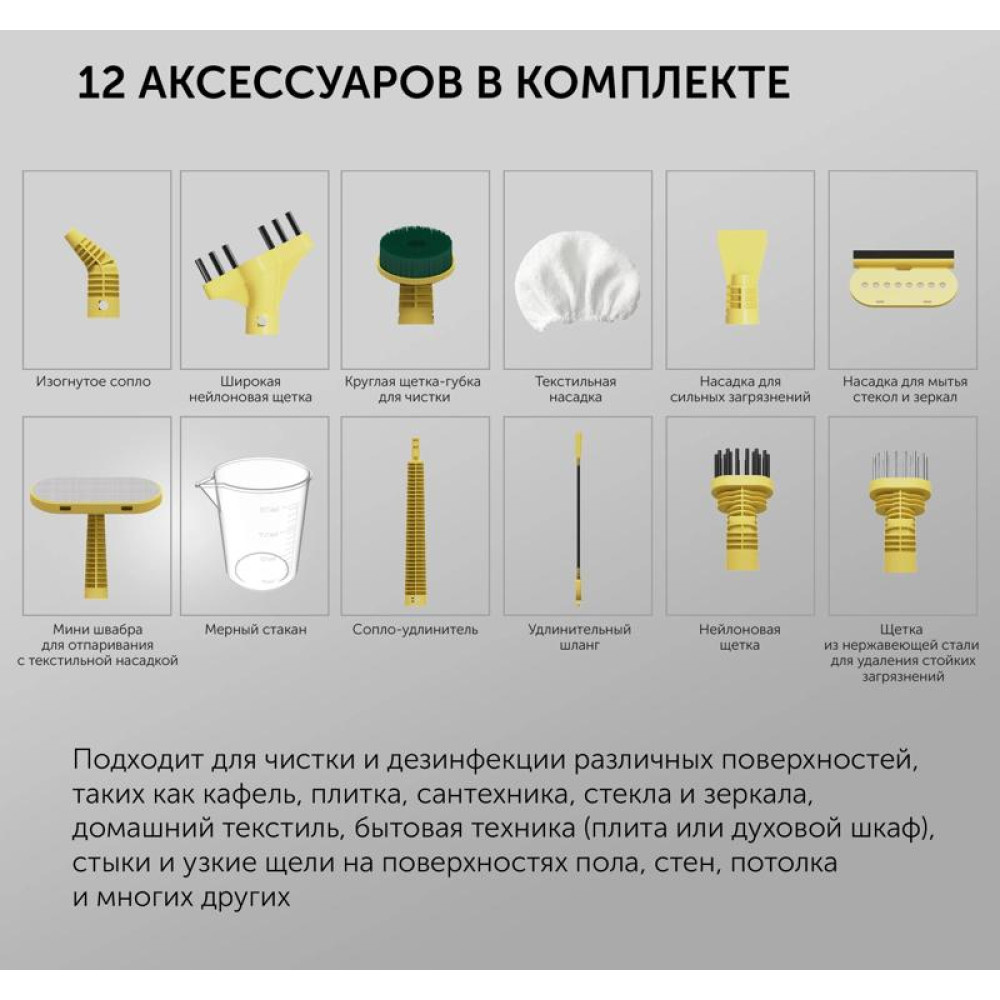 12 АКСЕССУАРОВ В КОМПЛЕКТЕ

Изогнутое сопло

Широкая нейлоновая щетка

Круглая щетка-губка для чистки

Текстильная насадка

Насадка для сильных загрязнений

Насадка для мытья стекол и зеркал

Мини швабра для отпаривания с текстильной насадкой

Мерный стакан

Сопло-удлинитель

Удлинительный шланг

Нейлоновая щетка

Щетка из нержавеющей стали для удаления стойких загрязнений

Подходит для чистки и дезинфекции различных поверхностей, таких как кафель, плитка, сантехника, стекла и зеркала, домашний текстиль, бытовая техника (плита или духовой шкаф), стыки и узкие щели на поверхностях пола, стен, потолка и многих других