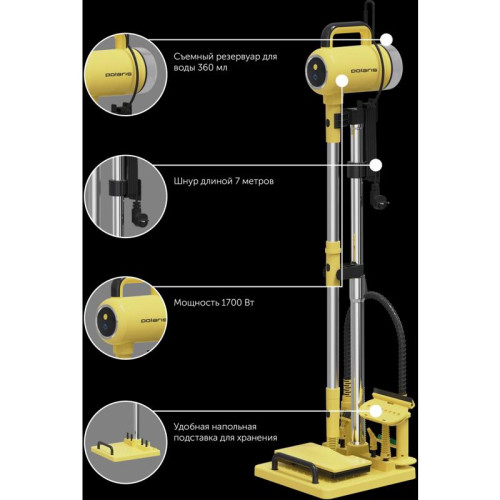 polaris

Съемный резервуар для воды 360 мл

polaris

Шнур длиной 7 метров

polaris

Мощность 1700 Вт

Удобная напольная подставка для хранения