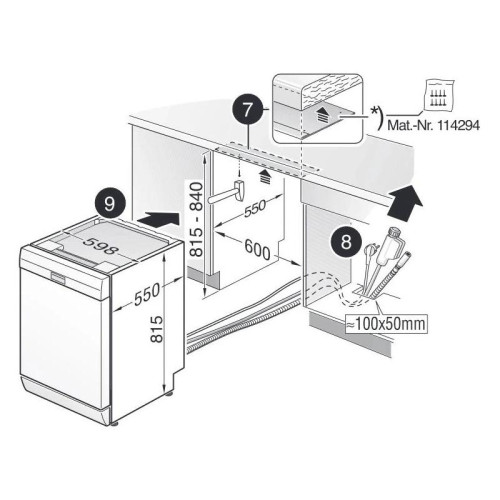 7

*)

Mat.-Nr. 114294

9

815 - 840

550

600

598

550

815

8

≈100x50mm