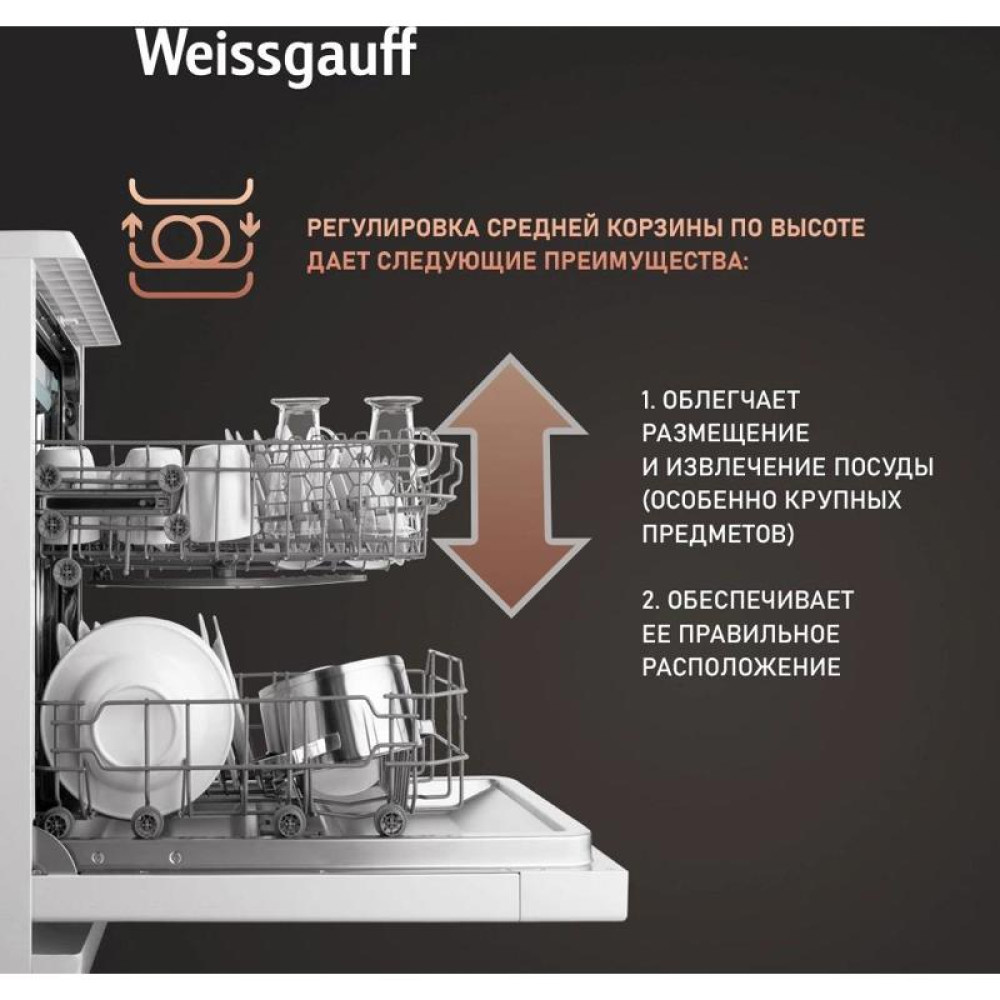 Weissgauff

РЕГУЛИРОВКА СРЕДНЕЙ КОРЗИНЫ ПО ВЫСОТЕ ДАЕТ СЛЕДУЮЩИЕ ПРЕИМУЩЕСТВА:

1. ОБЛЕГЧАЕТ РАЗМЕЩЕНИЕ И ИЗВЛЕЧЕНИЕ ПОСУДЫ (ОСОБЕННО КРУПНЫХ ПРЕДМЕТОВ)

2. ОБЕСПЕЧИВАЕТ ЕЕ ПРАВИЛЬНОЕ РАСПОЛОЖЕНИЕ