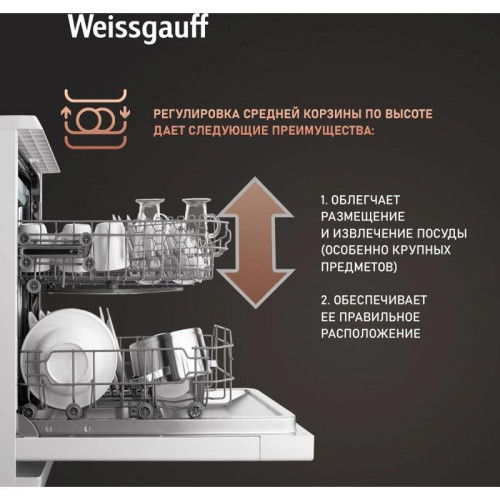 Weissgauff

РЕГУЛИРОВКА СРЕДНЕЙ КОРЗИНЫ ПО ВЫСОТЕ ДАЕТ СЛЕДУЮЩИЕ ПРЕИМУЩЕСТВА:

1. ОБЛЕГЧАЕТ РАЗМЕЩЕНИЕ И ИЗВЛЕЧЕНИЕ ПОСУДЫ (ОСОБЕННО КРУПНЫХ ПРЕДМЕТОВ)

2. ОБЕСПЕЧИВАЕТ ЕЕ ПРАВИЛЬНОЕ РАСПОЛОЖЕНИЕ