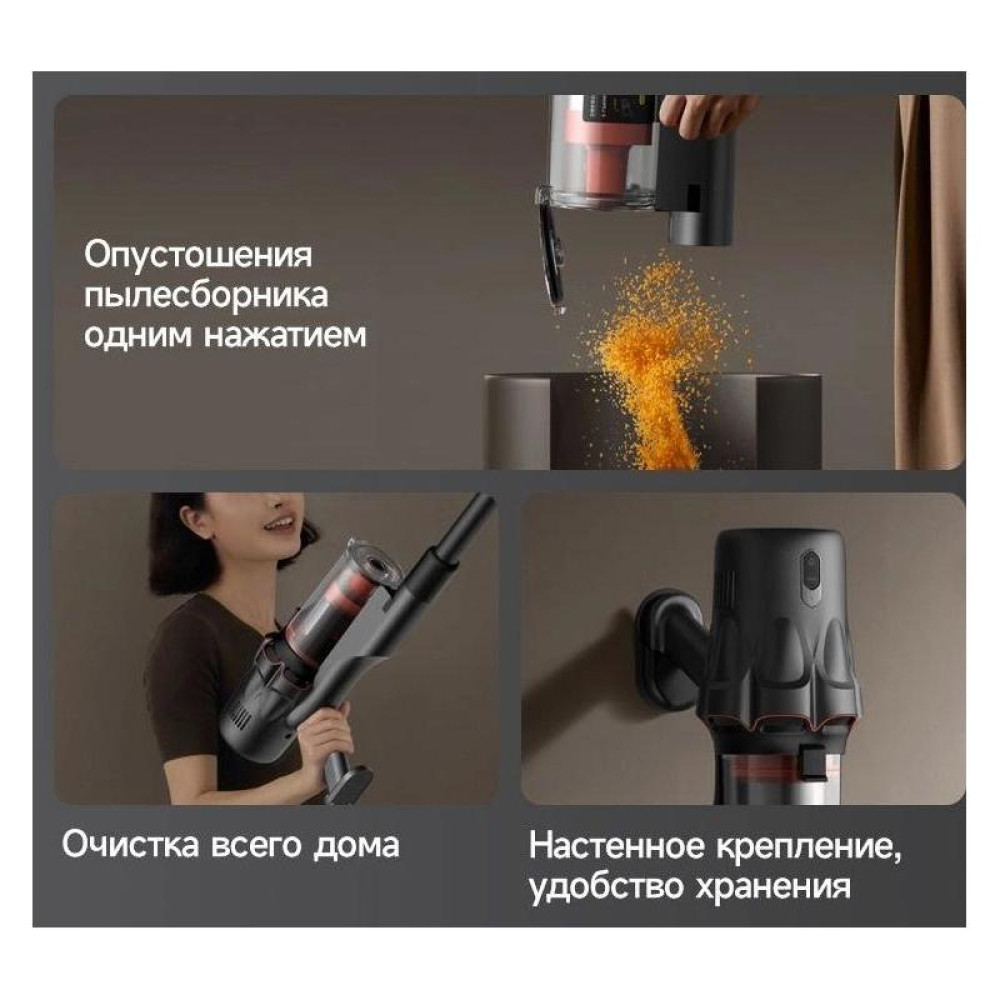 Опустошения пылесборника одним нажатием

Очистка всего дома

Настенное крепление, удобство хранения