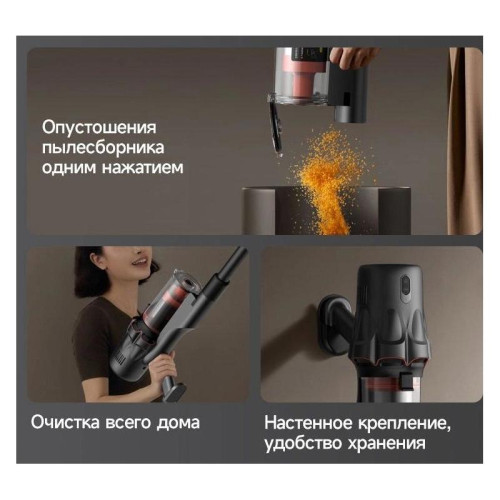 Опустошения пылесборника одним нажатием

Очистка всего дома

Настенное крепление, удобство хранения