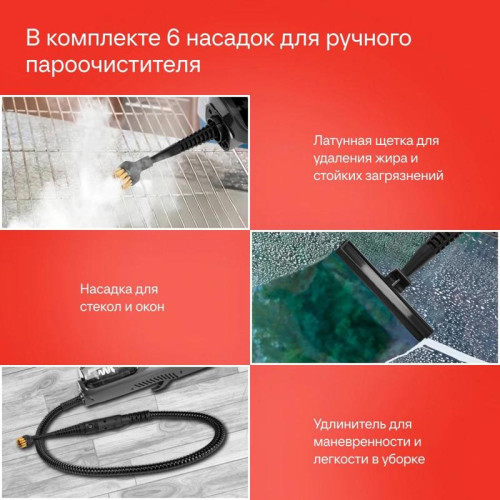 В комплекте 6 насадок для ручного пароочистителя

Латунная щетка для удаления жира и стойких загрязнений

Насадка для стекол и окон

Удлинитель для маневренности и легкости в уборке