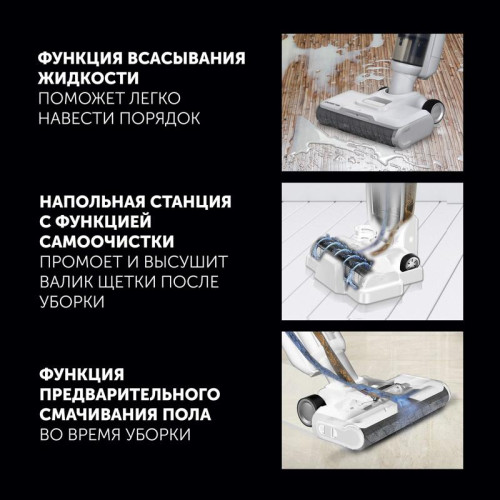 ФУНКЦИЯ ВСАСЫВАНИЯ ЖИДКОСТИ
ПОМОЖЕТ ЛЕГКО НАВЕСТИ ПОРЯДОК

НАПОЛЬНАЯ СТАНЦИЯ С ФУНКЦИЕЙ САМООЧИСТКИ
ПРОМОЕТ И ВЫСУШИТ ВАЛИК ЩЕТКИ ПОСЛЕ УБОРКИ

ФУНКЦИЯ ПРЕДВАРИТЕЛЬНОГО СМАЧИВАНИЯ ПОЛА
ВО ВРЕМЯ УБОРКИ