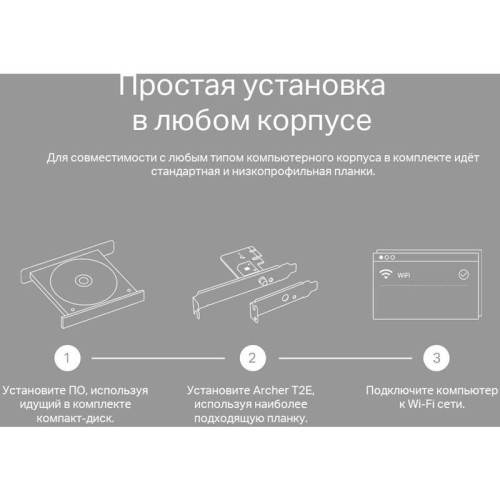 Простая установка в любом корпусе

Для совместимости с любым типом компьютерного корпуса в комплекте идёт стандартная и низкопрофильная планки.

WiFi

1

2

3

Установите ПО, используя идущий в комплекте компакт-диск.

Установите Archer T2E, используя наиболее подходящую планку.

Подключите компьютер к Wi-Fi сети.