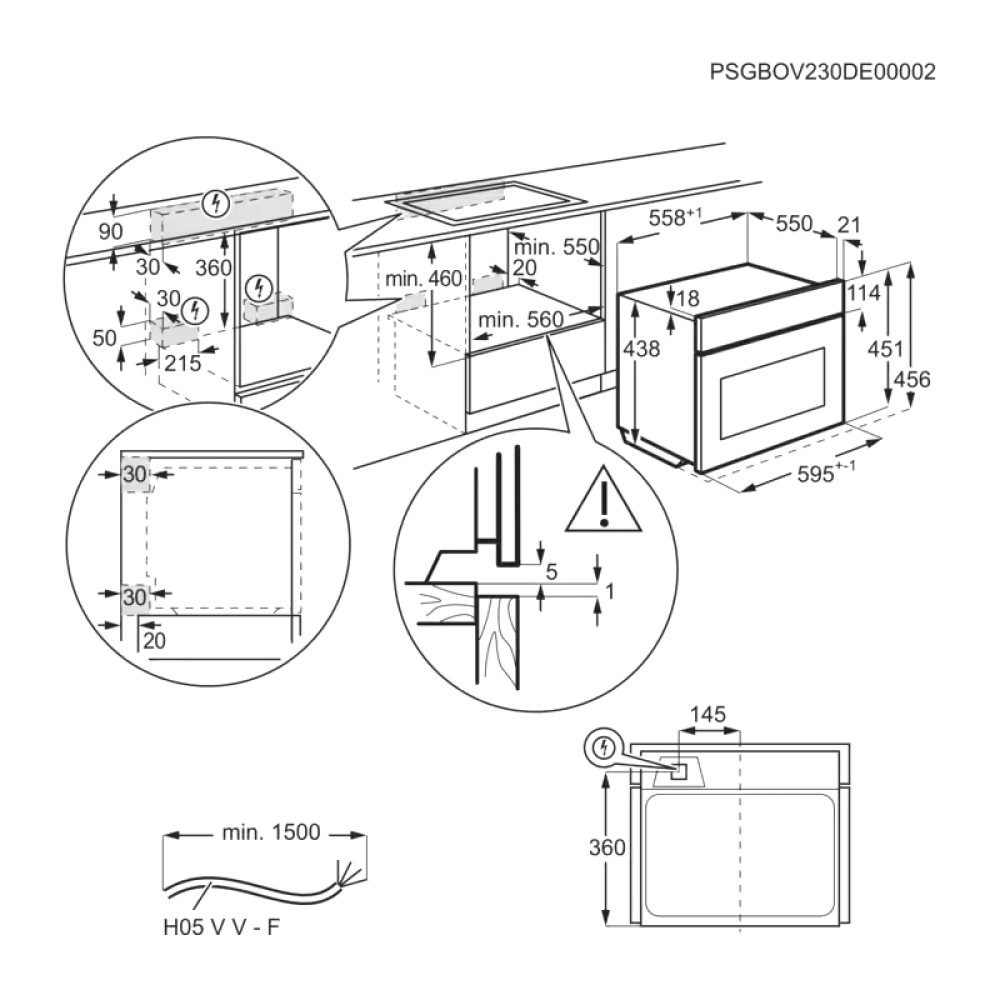 PSGBOV230DE00002

90
30
360
30
50
215

min. 460
min. 550
20
min. 560

$558^{+1}$
550
21
18
114
438
451
456
$595^{+-1}$

30
30
20

5
1

145
360

min. 1500
H05 V V - F