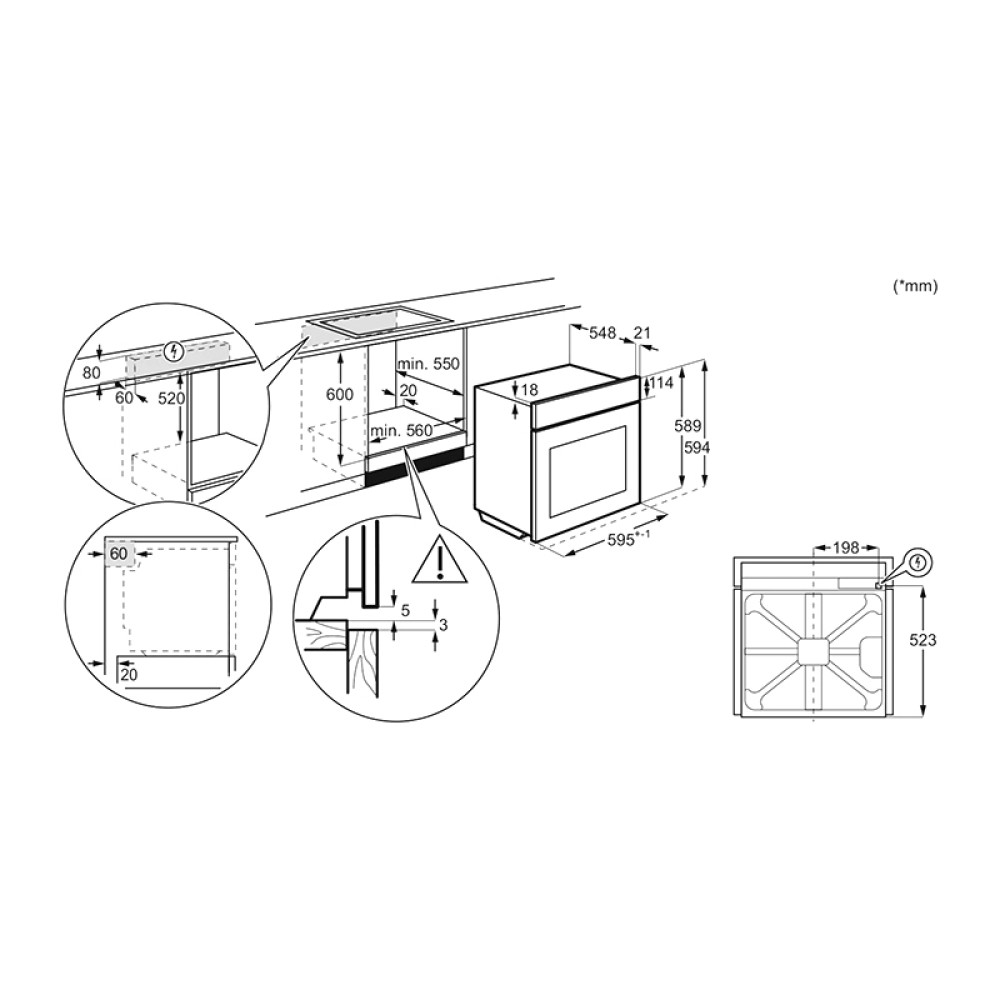 (*mm)

80
60
520

600
min. 550
20
min. 560

548
21
18
114
589
594
595*-1

60
20

5
3

198
523