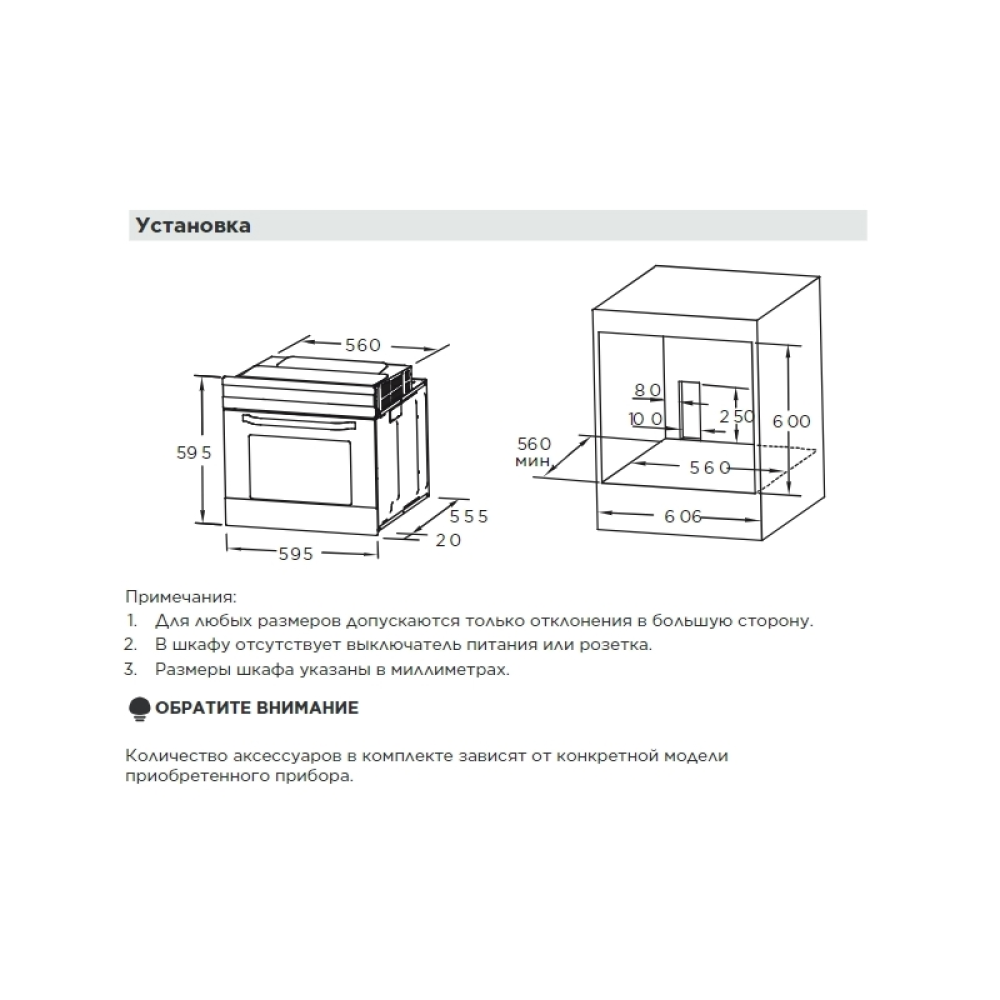 Установка

560
595
555
20
595

80
100
250
600
560
мин.
560
606

Примечания:
1. Для любых размеров допускаются только отклонения в большую сторону.
2. В шкафу отсутствует выключатель питания или розетка.
3. Размеры шкафа указаны в миллиметрах.

ОБРАТИТЕ ВНИМАНИЕ

Количество аксессуаров в комплекте зависят от конкретной модели приобретенного прибора.