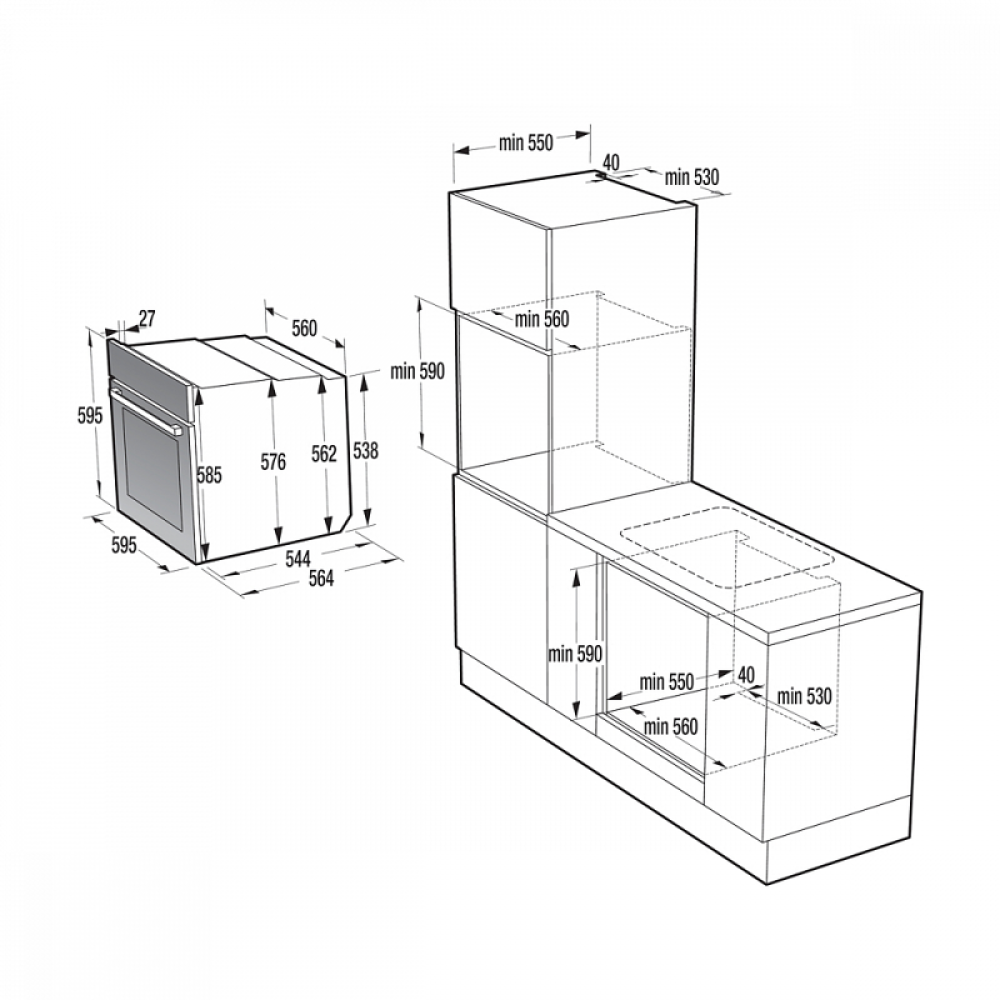 27
560
595
585
576
562
538
595
544
564
min 550
40
min 530
min 560
min 590
min 590
min 550
40
min 530
min 560