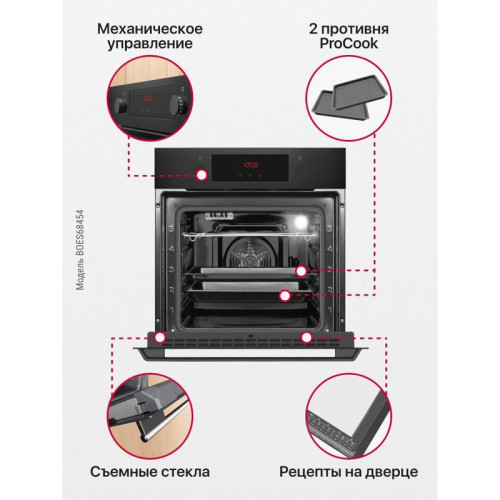 Механическое управление

2 противня ProCook

Модель BOES68454

10:00

Съемные стекла

Рецепты на дверце