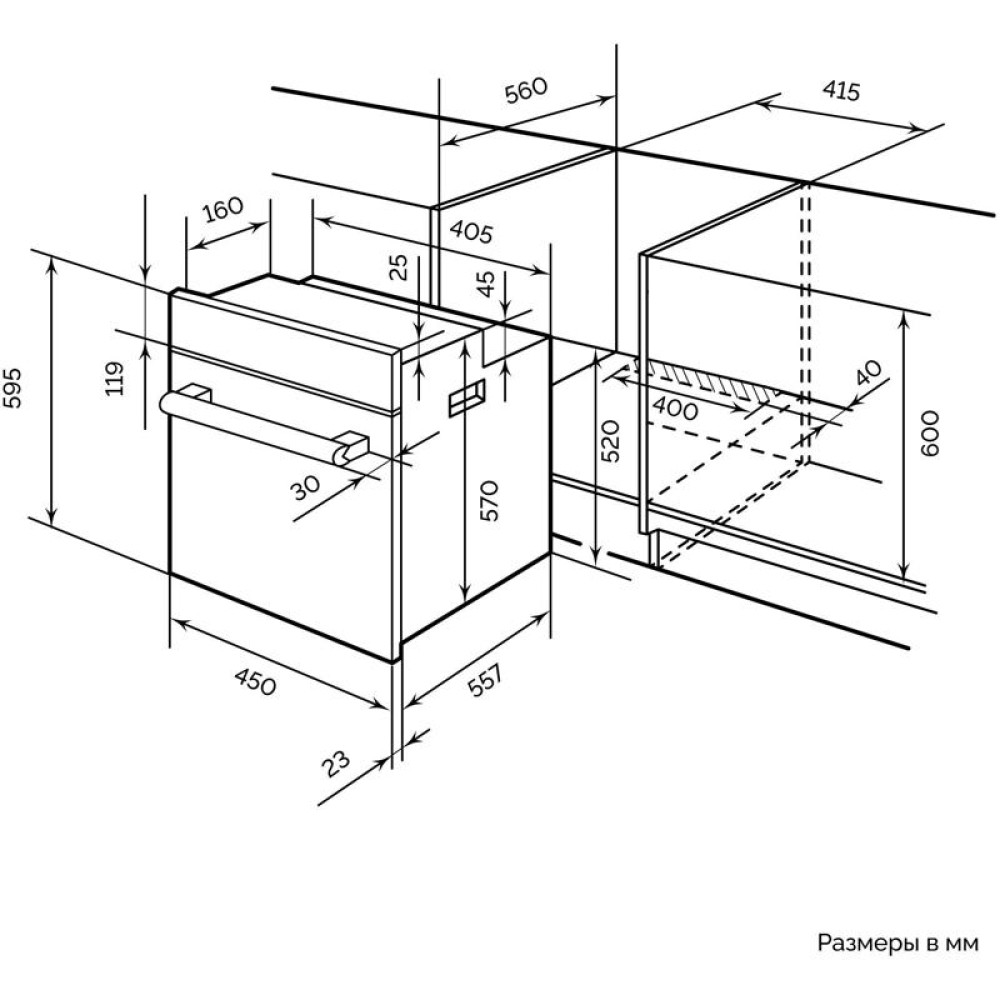 560
415
160
405
25
45
595
119
30
570
520
400
40
600
450
557
23

Размеры в мм