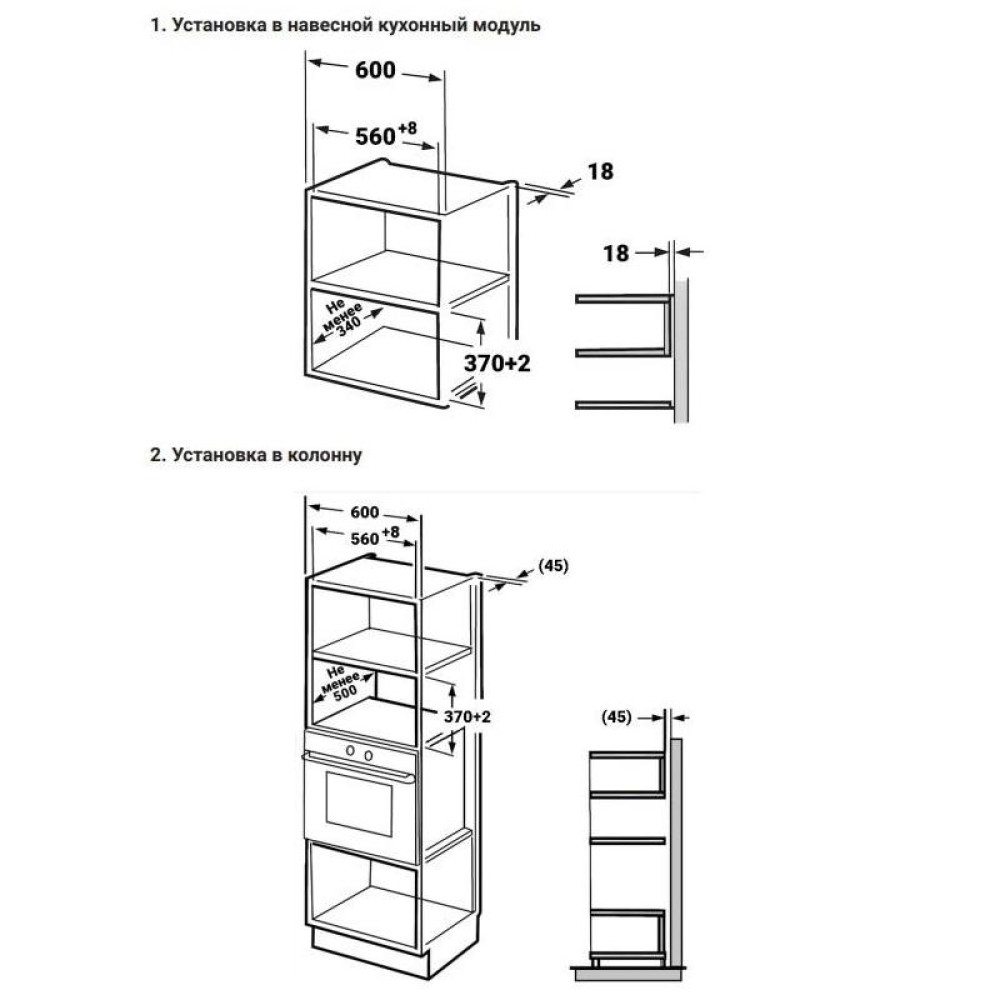 1. Установка в навесной кухонный модуль

600

$560^{+8}$

18

18

Не менее 340

370+2

2. Установка в колонну

600

$560^{+8}$

(45)

Не менее 500

370+2

(45)