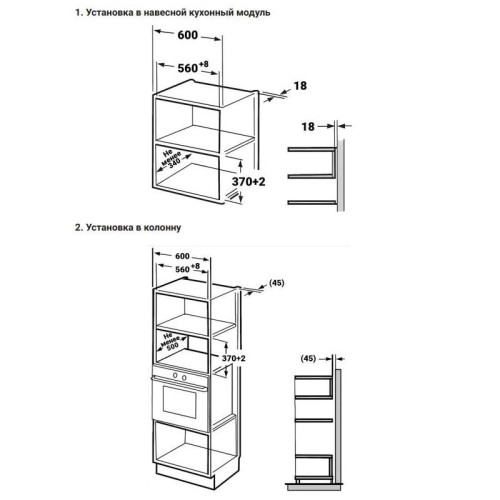 1. Установка в навесной кухонный модуль

600

$560^{+8}$

18

18

Не менее 340

370+2

2. Установка в колонну

600

$560^{+8}$

(45)

Не менее 500

370+2

(45)