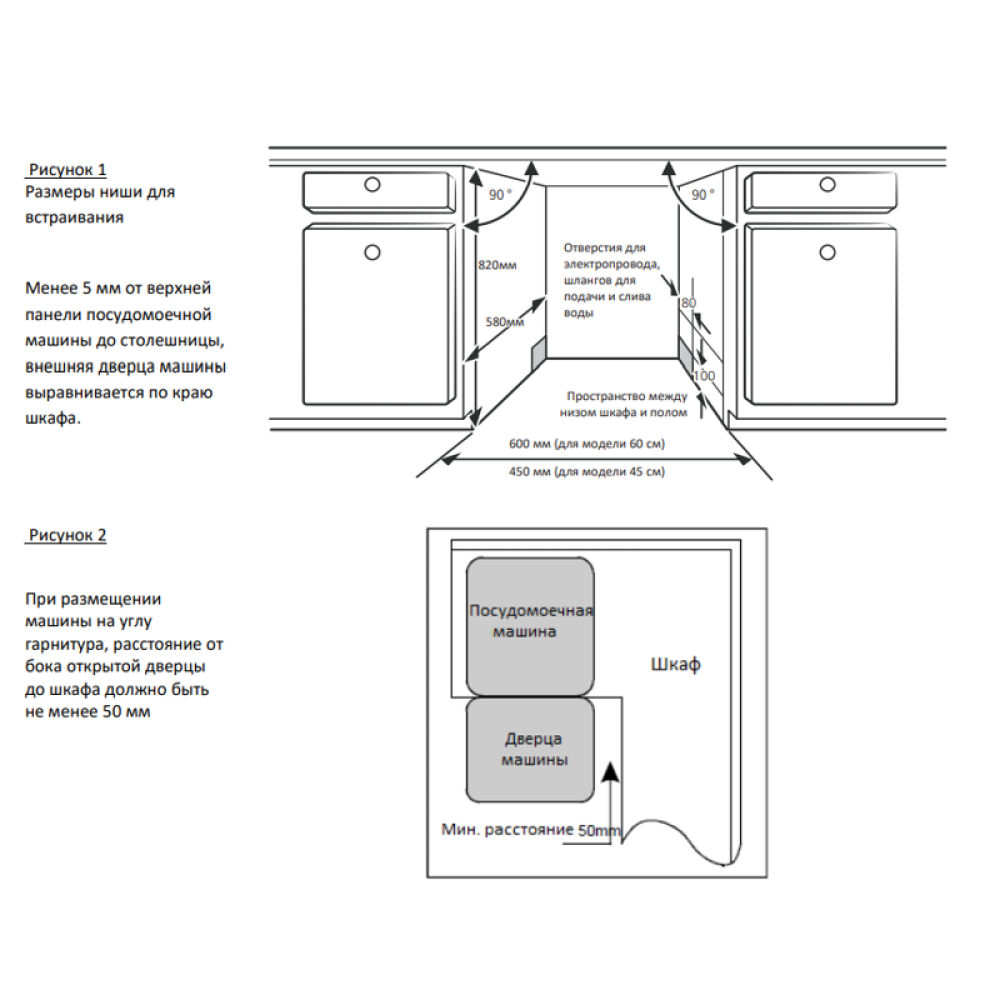 Рисунок 1
Размеры ниши для встраивания

Менее 5 мм от верхней панели посудомоечной машины до столешницы, внешняя дверца машины выравнивается по краю шкафа.

90 °
90 °
820мм
580мм
Отверстия для электропровода, шлангов для подачи и слива воды
80
100
Пространство между низом шкафа и полом
600 мм (для модели 60 см)
450 мм (для модели 45 см)

Рисунок 2

При размещении машины на углу гарнитура, расстояние от бока открытой дверцы до шкафа должно быть не менее 50 мм

Посудомоечная машина
Шкаф
Дверца машины
Мин. расстояние 50mm