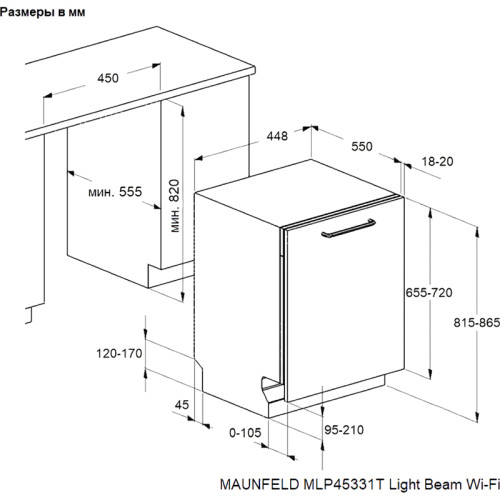 Размеры в мм

450

448

550

18-20

мин. 555

мин. 820

655-720

815-865

120-170

45

0-105

95-210

MAUNFELD MLP45331T Light Beam Wi-Fi