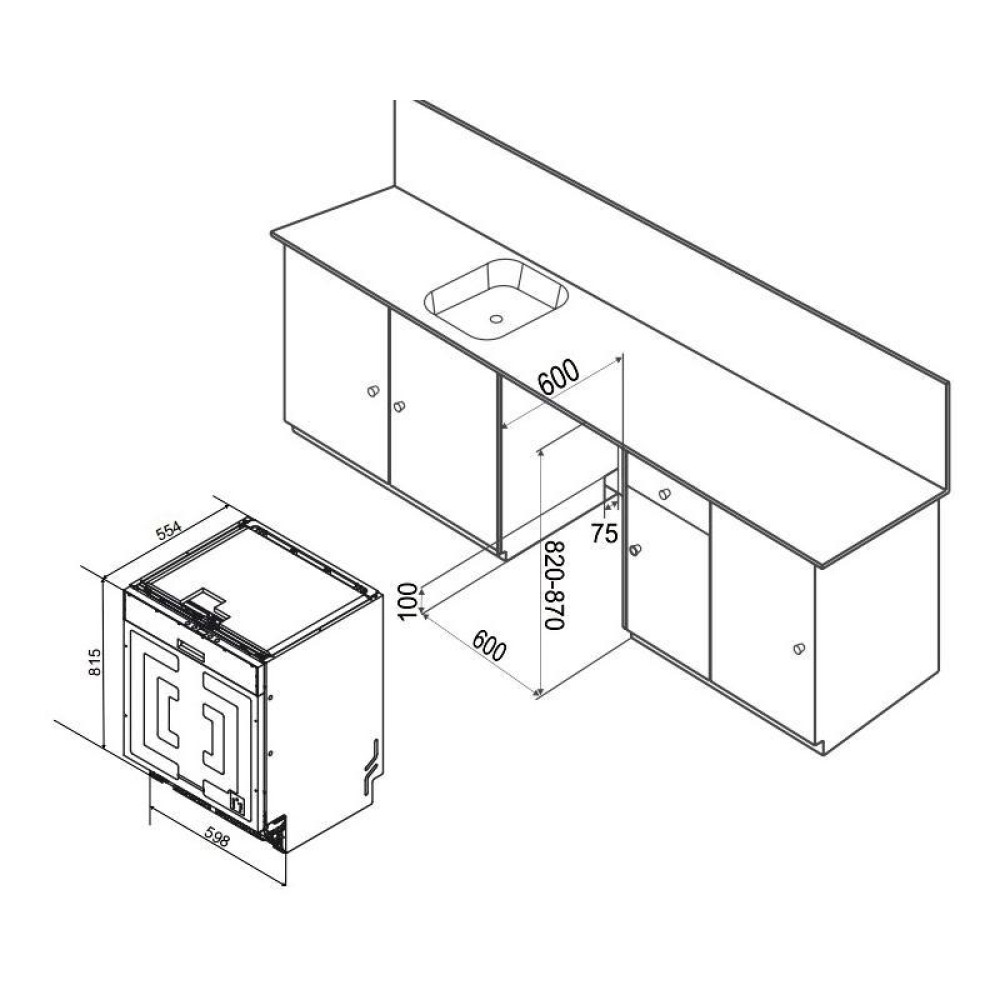 600
75
820-870
100
600
554
815
598