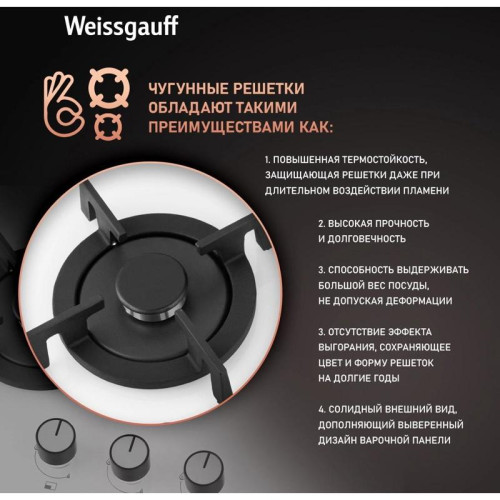 Weissgauff

ЧУГУННЫЕ РЕШЕТКИ ОБЛАДАЮТ ТАКИМИ ПРЕИМУЩЕСТВАМИ КАК:

1. ПОВЫШЕННАЯ ТЕРМОСТОЙКОСТЬ, ЗАЩИЩАЮЩАЯ РЕШЕТКИ ДАЖЕ ПРИ ДЛИТЕЛЬНОМ ВОЗДЕЙСТВИИ ПЛАМЕНИ

2. ВЫСОКАЯ ПРОЧНОСТЬ И ДОЛГОВЕЧНОСТЬ

3. СПОСОБНОСТЬ ВЫДЕРЖИВАТЬ БОЛЬШОЙ ВЕС ПОСУДЫ, НЕ ДОПУСКАЯ ДЕФОРМАЦИИ

3. ОТСУТСТВИЕ ЭФФЕКТА ВЫГОРАНИЯ, СОХРАНЯЮЩЕЕ ЦВЕТ И ФОРМУ РЕШЕТОК НА ДОЛГИЕ ГОДЫ

4. СОЛИДНЫЙ ВНЕШНИЙ ВИД, ДОПОЛНЯЮЩИЙ ВЫВЕРЕННЫЙ ДИЗАЙН ВАРОЧНОЙ ПАНЕЛИ