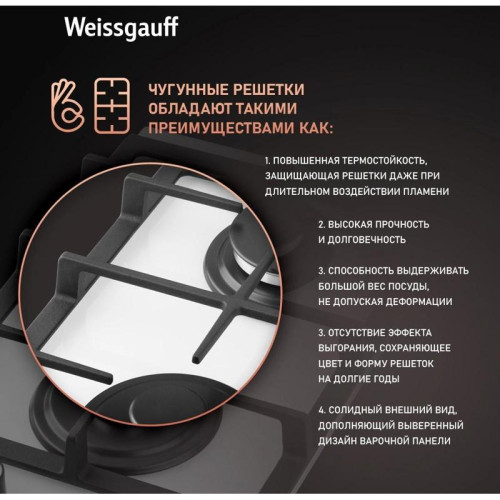 Weissgauff

ЧУГУННЫЕ РЕШЕТКИ ОБЛАДАЮТ ТАКИМИ ПРЕИМУЩЕСТВАМИ КАК:

1. ПОВЫШЕННАЯ ТЕРМОСТОЙКОСТЬ, ЗАЩИЩАЮЩАЯ РЕШЕТКИ ДАЖЕ ПРИ ДЛИТЕЛЬНОМ ВОЗДЕЙСТВИИ ПЛАМЕНИ

2. ВЫСОКАЯ ПРОЧНОСТЬ И ДОЛГОВЕЧНОСТЬ

3. СПОСОБНОСТЬ ВЫДЕРЖИВАТЬ БОЛЬШОЙ ВЕС ПОСУДЫ, НЕ ДОПУСКАЯ ДЕФОРМАЦИИ

3. ОТСУТСТВИЕ ЭФФЕКТА ВЫГОРАНИЯ, СОХРАНЯЮЩЕЕ ЦВЕТ И ФОРМУ РЕШЕТОК НА ДОЛГИЕ ГОДЫ

4. СОЛИДНЫЙ ВНЕШНИЙ ВИД, ДОПОЛНЯЮЩИЙ ВЫВЕРЕННЫЙ ДИЗАЙН ВАРОЧНОЙ ПАНЕЛИ