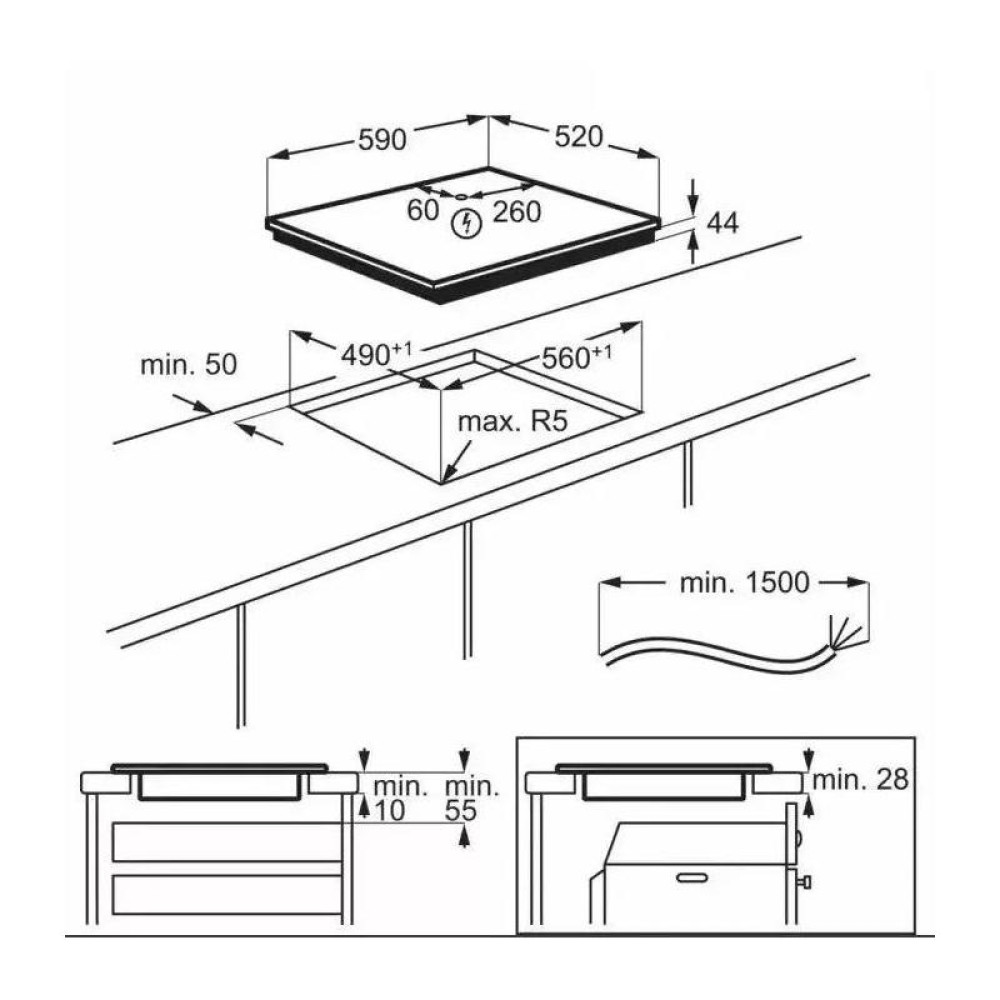 590
520
60
260
44
min. 50
$490^{+1}$
$560^{+1}$
max. R5
min. 1500
min.
10
min.
55
min. 28