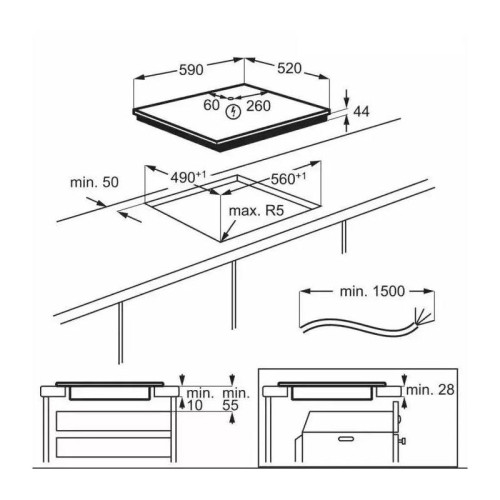 590
520
60
260
44
min. 50
$490^{+1}$
$560^{+1}$
max. R5
min. 1500
min.
10
min.
55
min. 28