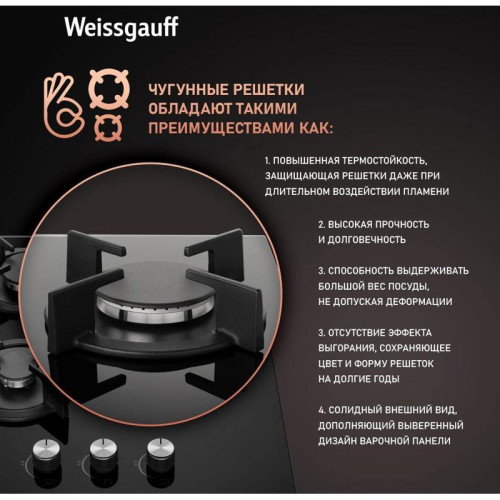 Weissgauff

ЧУГУННЫЕ РЕШЕТКИ ОБЛАДАЮТ ТАКИМИ ПРЕИМУЩЕСТВАМИ КАК:

1. ПОВЫШЕННАЯ ТЕРМОСТОЙКОСТЬ, ЗАЩИЩАЮЩАЯ РЕШЕТКИ ДАЖЕ ПРИ ДЛИТЕЛЬНОМ ВОЗДЕЙСТВИИ ПЛАМЕНИ

2. ВЫСОКАЯ ПРОЧНОСТЬ И ДОЛГОВЕЧНОСТЬ

3. СПОСОБНОСТЬ ВЫДЕРЖИВАТЬ БОЛЬШОЙ ВЕС ПОСУДЫ, НЕ ДОПУСКАЯ ДЕФОРМАЦИИ

3. ОТСУТСТВИЕ ЭФФЕКТА ВЫГОРАНИЯ, СОХРАНЯЮЩЕЕ ЦВЕТ И ФОРМУ РЕШЕТОК НА ДОЛГИЕ ГОДЫ

4. СОЛИДНЫЙ ВНЕШНИЙ ВИД, ДОПОЛНЯЮЩИЙ ВЫВЕРЕННЫЙ ДИЗАЙН ВАРОЧНОЙ ПАНЕЛИ